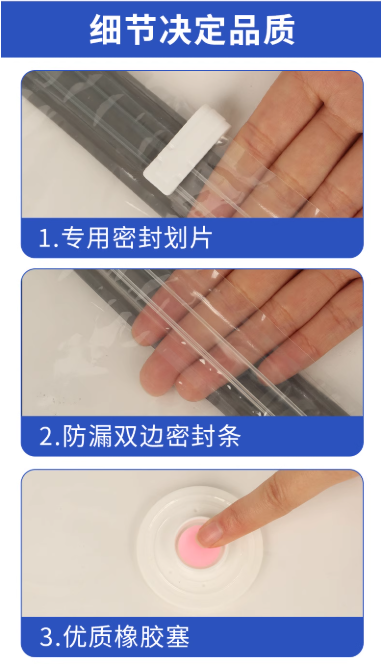 细节决定品质

1.专用密封划片

2.防漏双边密封条

3.优质橡胶塞