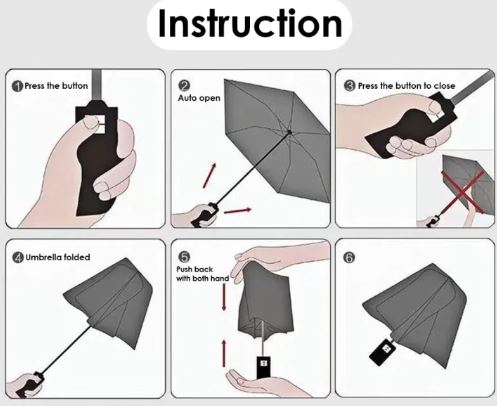 Instruction

1 Press the button

2 Auto open

3 Press the button to close

4 Umbrella folded

5 Push back with both hand

6