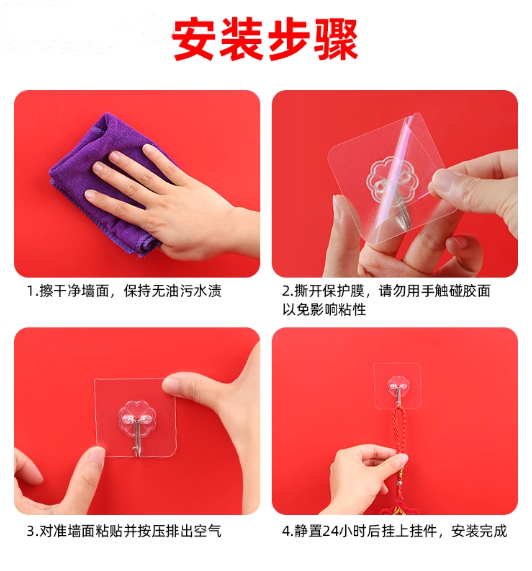 安装步骤

1.擦干净墙面，保持无油污水渍

2.撕开保护膜，请勿用手触碰胶面以免影响粘性

3.对准墙面粘贴并按压排出空气

4.静置24小时后挂上挂件，安装完成