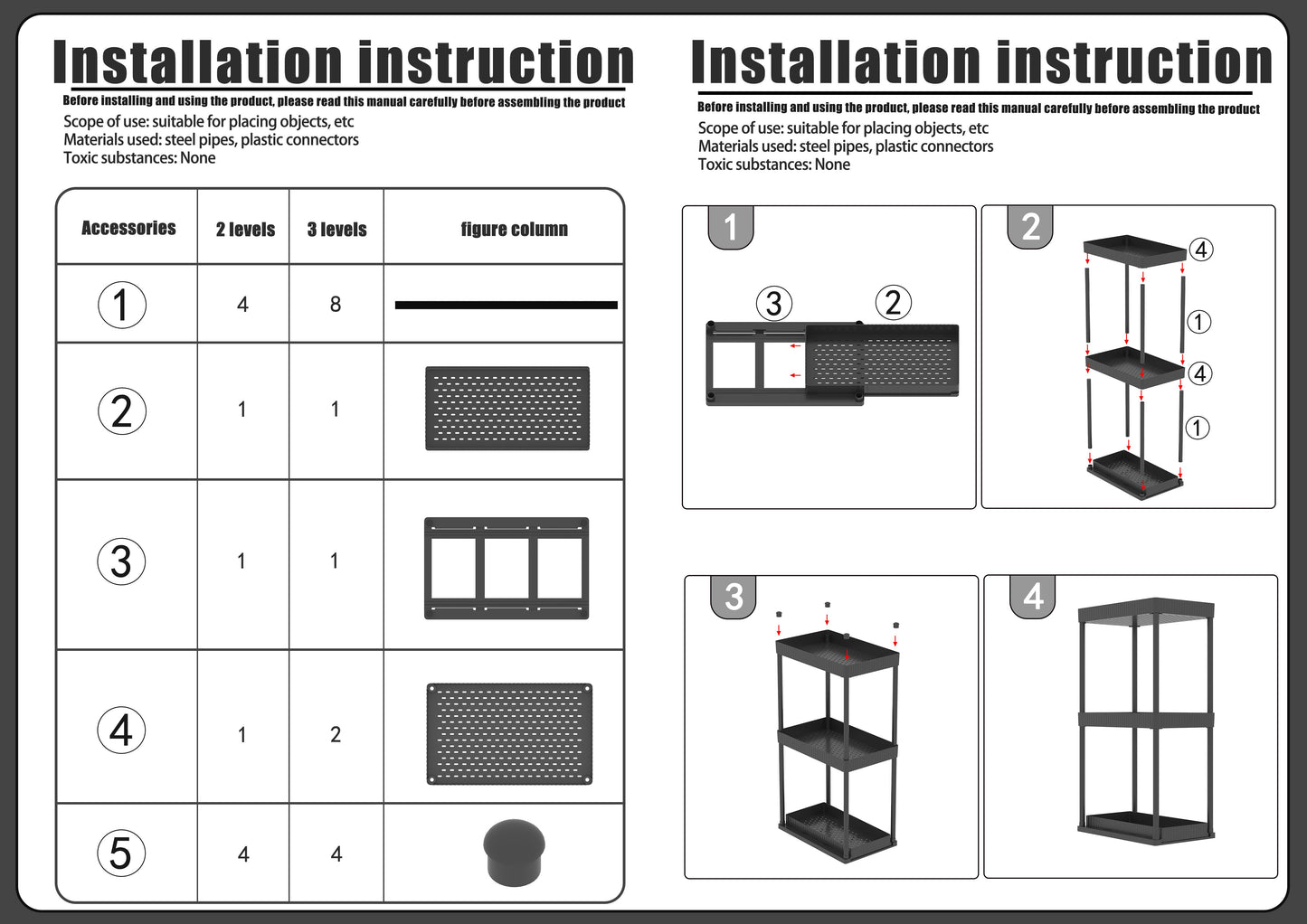 Installation instruction

Before installing and using the product, please read this manual carefully before assembling the product

Scope of use: suitable for placing objects, etc
Materials used: steel pipes, plastic connectors
Toxic substances: None

| Accessories | 2 levels | 3 levels | figure column |
|---|---|---|---|
| ① | 4 | 8 | |
| ② | 1 | 1 | |
| ③ | 1 | 1 | |
| ④ | 1 | 2 | |
| ⑤ | 4 | 4 | |

Installation instruction

Before installing and using the product, please read this manual carefully before assembling the product

Scope of use: suitable for placing objects, etc
Materials used: steel pipes, plastic connectors
Toxic substances: None

1
③ ②

2
④
①
④
①

3

4