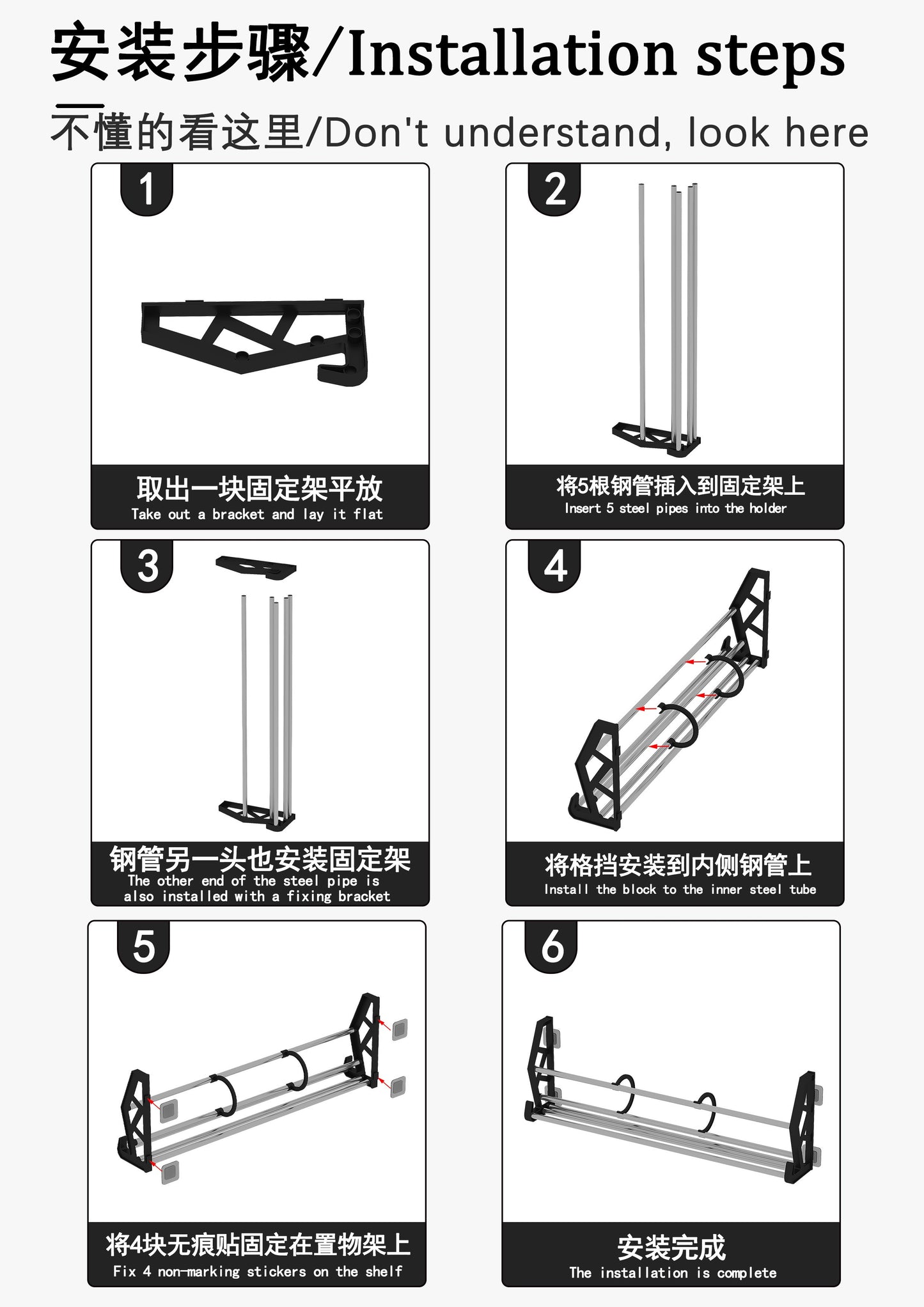 安装步骤/Installation steps

不懂的看这里/Don't understand, look here

1

取出一块固定架平放
Take out a bracket and lay it flat

2

将5根钢管插入到固定架上
Insert 5 steel pipes into the holder

3

钢管另一头也安装固定架
The other end of the steel pipe is also installed with a fixing bracket

4

将格挡安装到内侧钢管上
Install the block to the inner steel tube

5

将4块无痕贴固定在置物架上
Fix 4 non-marking stickers on the shelf

6

安装完成
The installation is complete