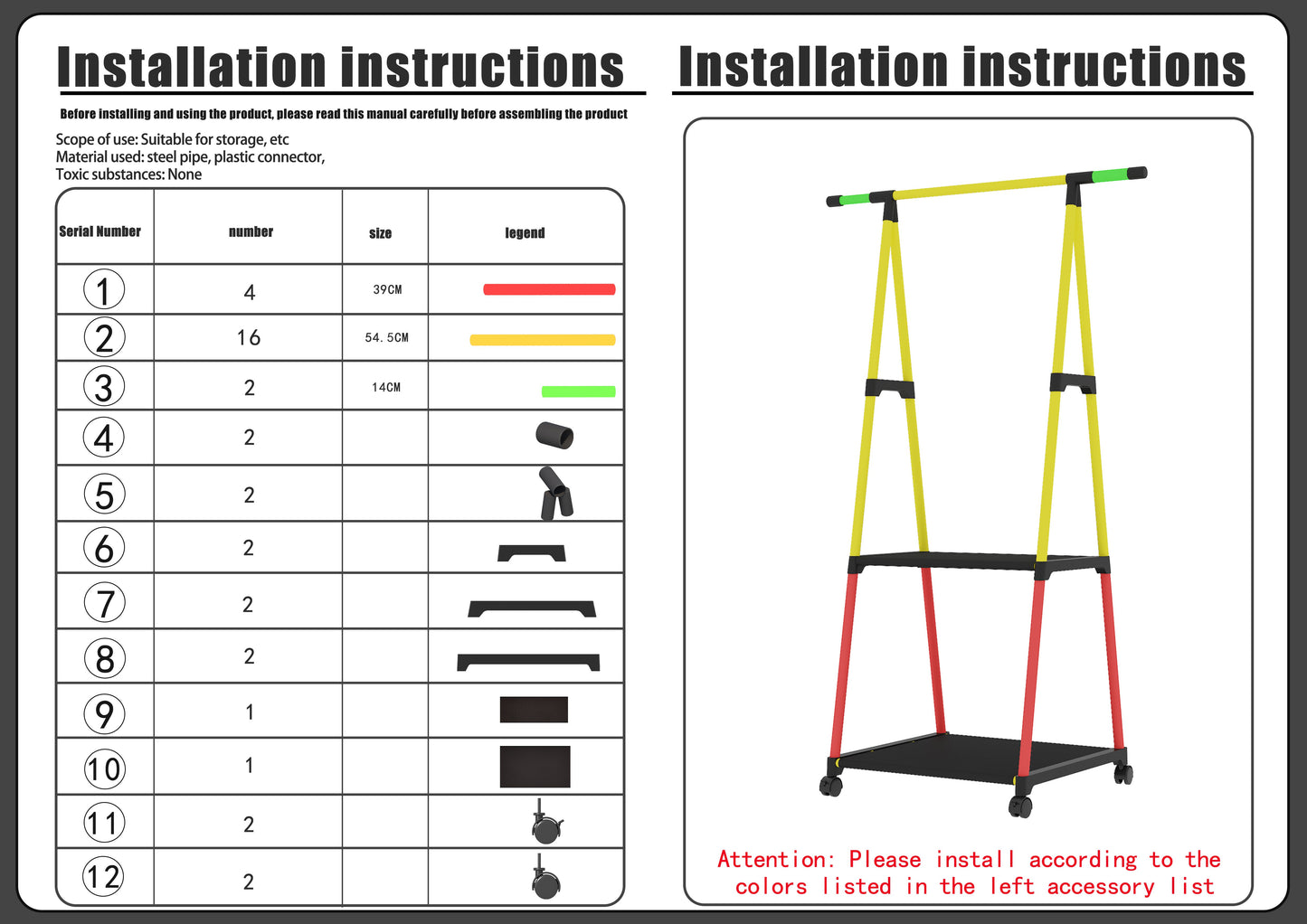 Installation instructions

Before installing and using the product, please read this manual carefully before assembling the product

Scope of use: Suitable for storage, etc
Material used: steel pipe, plastic connector,
Toxic substances: None

| Serial Number | number | size | legend |
|---|---|---|---|
| 1 | 4 | 39CM | |
| 2 | 16 | 54.5CM | |
| 3 | 2 | 14CM | |
| 4 | 2 | | |
| 5 | 2 | | |
| 6 | 2 | | |
| 7 | 2 | | |
| 8 | 2 | | |
| 9 | 1 | | |
| 10 | 1 | | |
| 11 | 2 | | |
| 12 | 2 | | |

Installation instructions

Attention: Please install according to the colors listed in the left accessory list