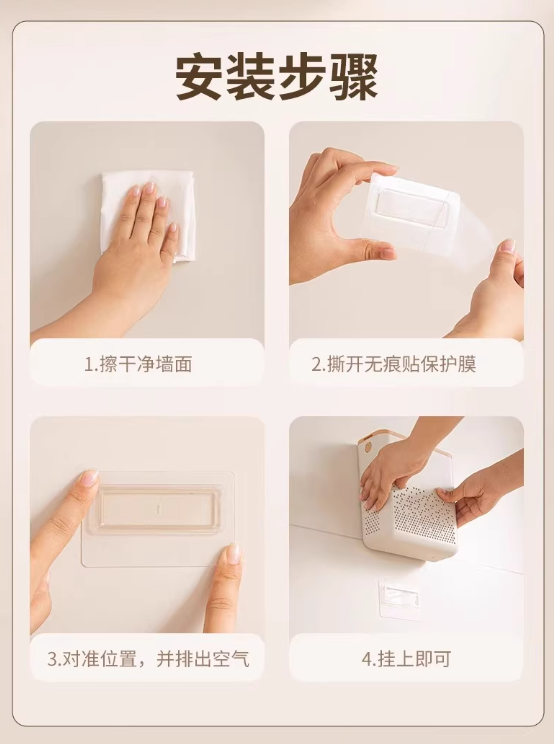 安装步骤

1.擦干净墙面

2.撕开无痕贴保护膜

3.对准位置，并排出空气

4.挂上即可