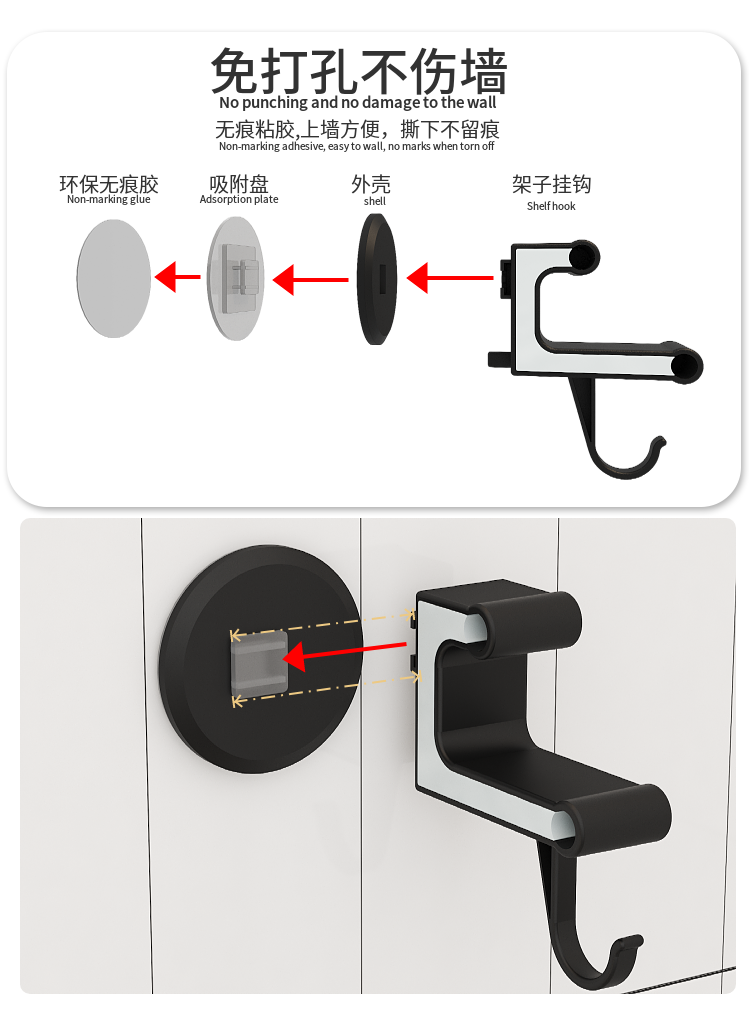 免打孔不伤墙
No punching and no damage to the wall

无痕粘胶,上墙方便，撕下不留痕
Non-marking adhesive, easy to wall, no marks when torn off

环保无痕胶
Non-marking glue

吸附盘
Adsorption plate

外壳
shell

架子挂钩
Shelf hook