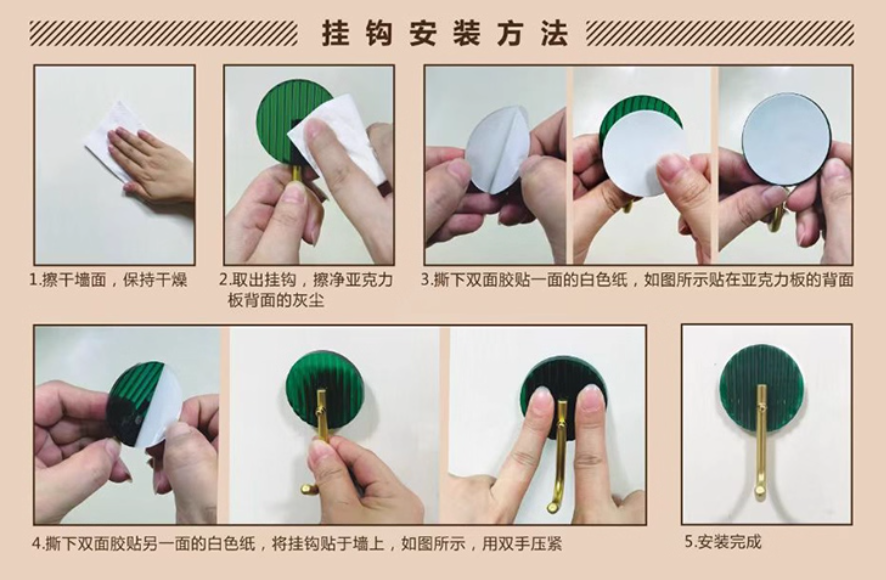 挂钩安装方法

1.擦干墙面，保持干燥

2.取出挂钩，擦净亚克力板背面的灰尘

3.撕下双面胶贴一面的白色纸，如图所示贴在亚克力板的背面

4.撕下双面胶贴另一面的白色纸，将挂钩贴于墙上，如图所示，用双手压紧

5.安装完成