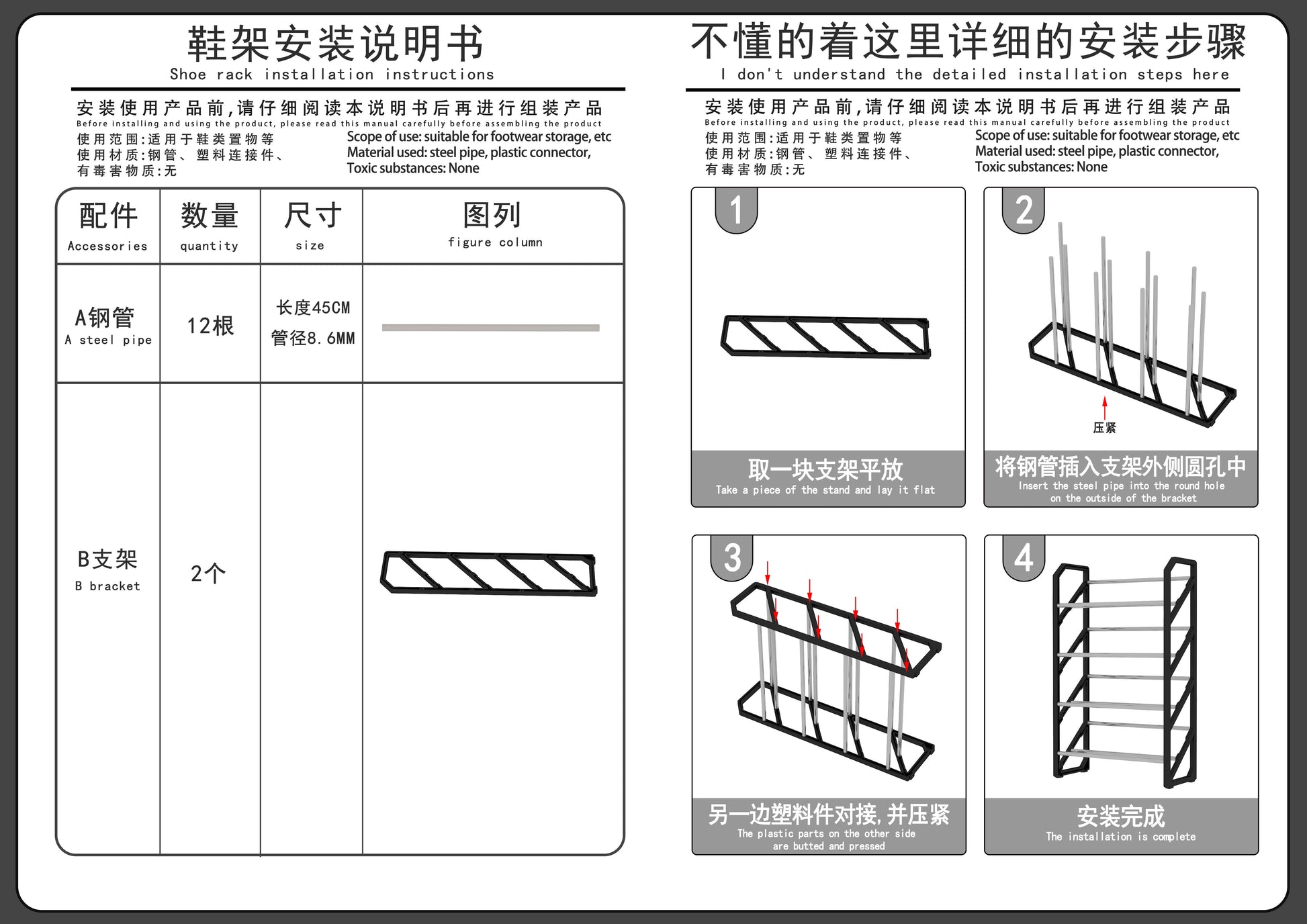 鞋架安装说明书
Shoe rack installation instructions

安装使用产品前,请仔细阅读本说明书后再进行组装产品
Before installing and using the product, please read this manual carefully before assembling the product
使用范围:适用于鞋类置物等
使用材质:钢管、塑料连接件、
有毒害物质:无
Scope of use: suitable for footwear storage, etc
Material used: steel pipe, plastic connector,
Toxic substances: None

| 配件 Accessories | 数量 quantity | 尺寸 size | 图列 figure column |
|---|---|---|---|
| A钢管 A steel pipe | 12根 | 长度45CM 管径8.6MM | |
| B支架 B bracket | 2个 | | |

不懂的着这里详细的安装步骤
I don't understand the detailed installation steps here

安装使用产品前,请仔细阅读本说明书后再进行组装产品
Before installing and using the product, please read this manual carefully before assembling the product
使用范围:适用于鞋类置物等
使用材质:钢管、塑料连接件、
有毒害物质:无
Scope of use: suitable for footwear storage, etc
Material used: steel pipe, plastic connector,
Toxic substances: None

1
取一块支架平放
Take a piece of the stand and lay it flat

2
压紧
将钢管插入支架外侧圆孔中
Insert the steel pipe into the round hole on the outside of the bracket

3
另一边塑料件对接,并压紧
The plastic parts on the other side are butted and pressed

4
安装完成
The installation is complete