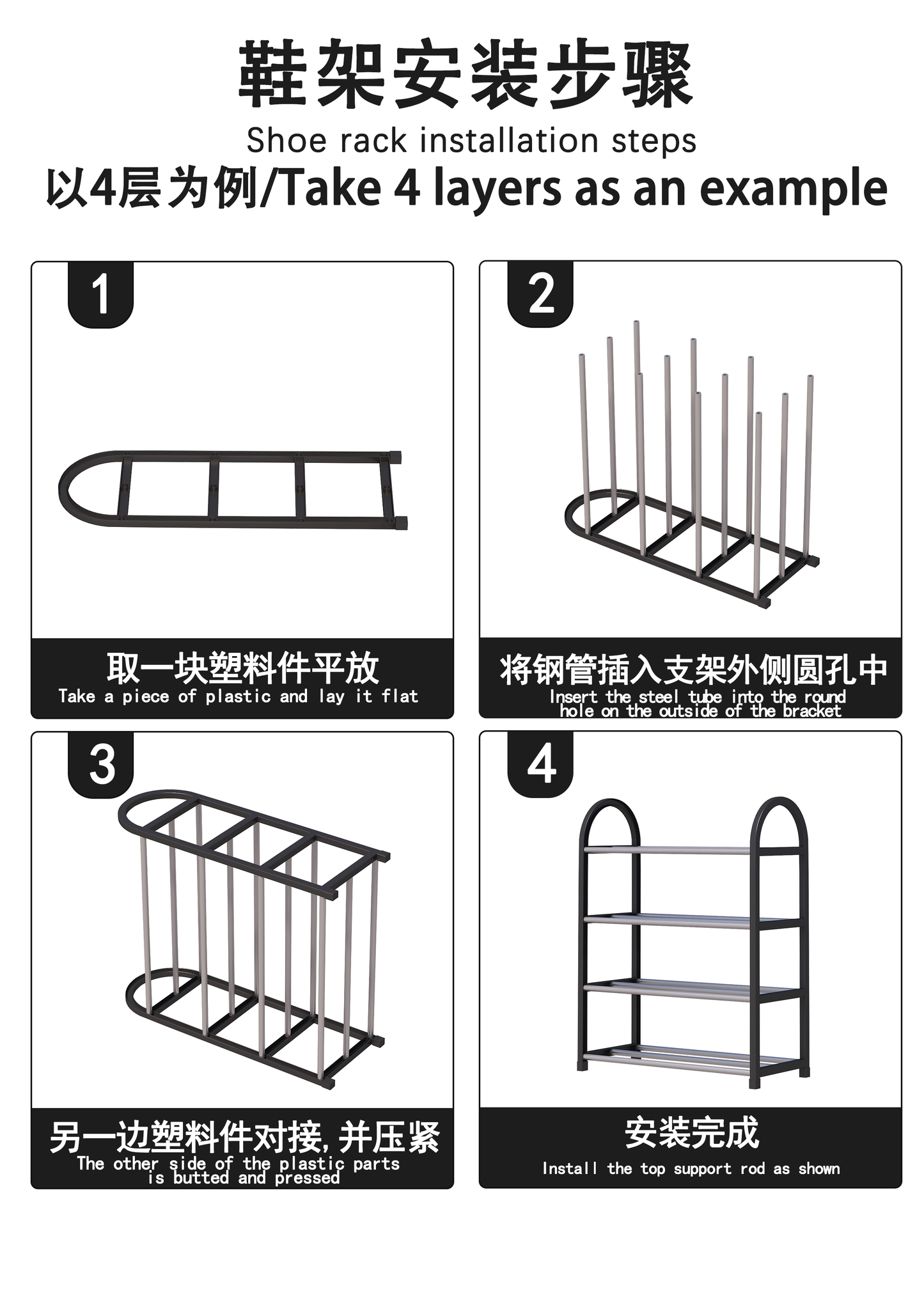 鞋架安装步骤

Shoe rack installation steps

以4层为例/Take 4 layers as an example

1

取一块塑料件平放
Take a piece of plastic and lay it flat

2

将钢管插入支架外侧圆孔中
Insert the steel tube into the round hole on the outside of the bracket

3

另一边塑料件对接,并压紧
The other side of the plastic parts is butted and pressed

4

安装完成
Install the top support rod as shown