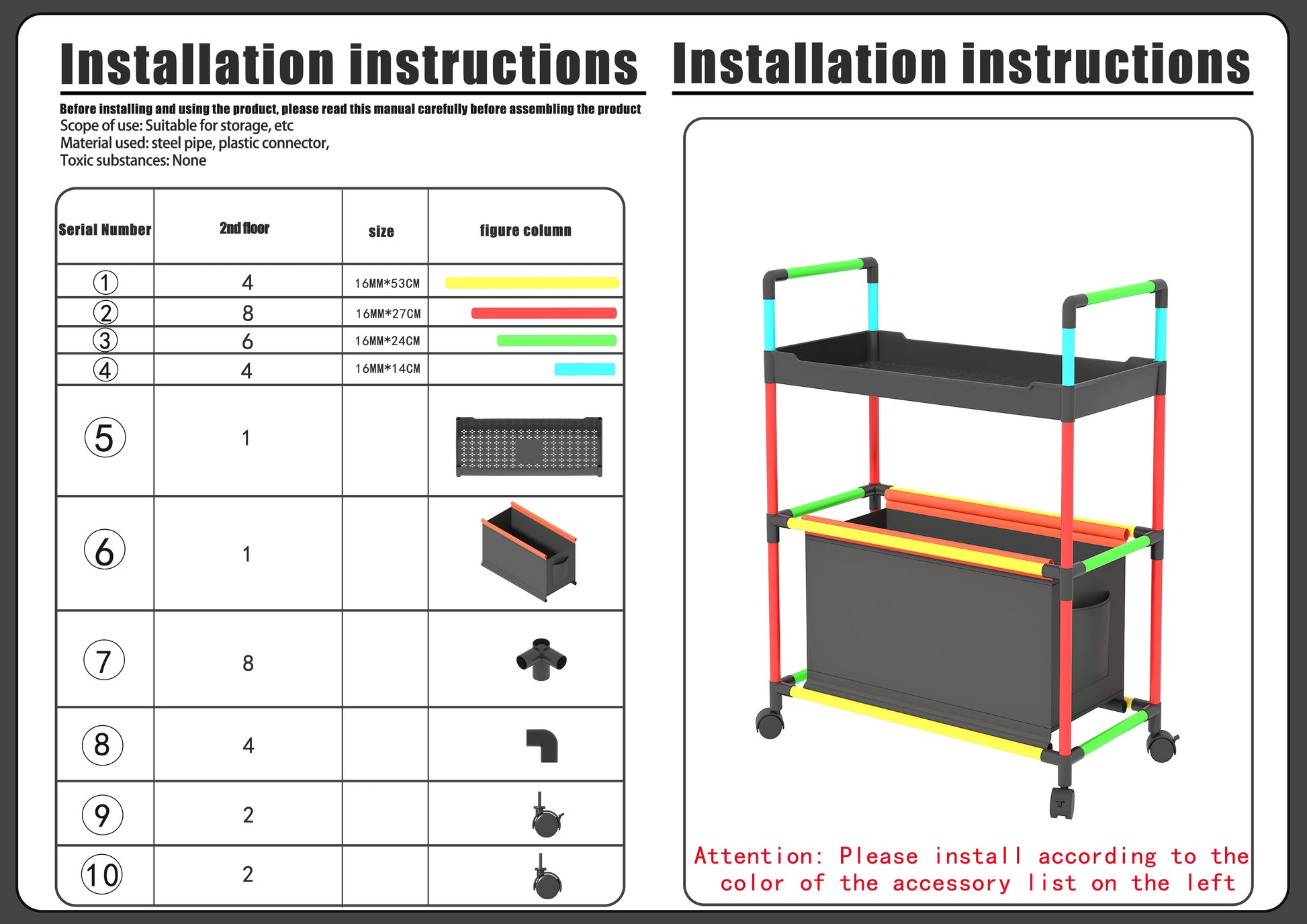 Installation instructions

Before installing and using the product, please read this manual carefully before assembling the product
Scope of use: Suitable for storage, etc
Material used: steel pipe, plastic connector,
Toxic substances: None

| Serial Number | 2nd floor | size | figure column |
|---|---|---|---|
| ① | 4 | 16MM*53CM | |
| ② | 8 | 16MM*27CM | |
| ③ | 6 | 16MM*24CM | |
| ④ | 4 | 16MM*14CM | |
| ⑤ | 1 | | |
| ⑥ | 1 | | |
| ⑦ | 8 | | |
| ⑧ | 4 | | |
| ⑨ | 2 | | |
| ⑩ | 2 | | |

Installation instructions

Attention: Please install according to the color of the accessory list on the left