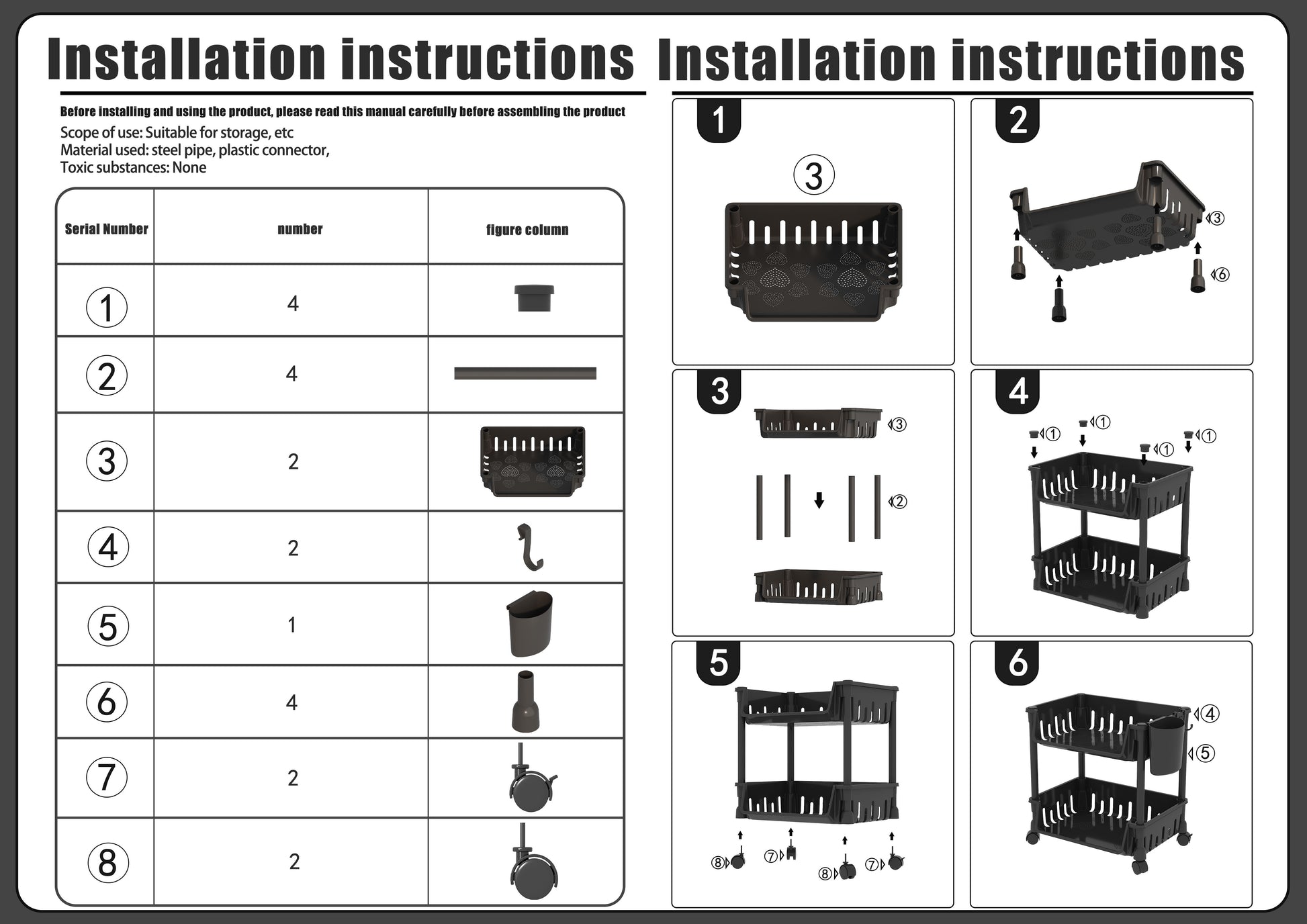 Installation instructions

Before installing and using the product, please read this manual carefully before assembling the product

Scope of use: Suitable for storage, etc
Material used: steel pipe, plastic connector,
Toxic substances: None

| Serial Number | number | figure column |
|---|---|---|
| ① | 4 | |
| ② | 4 | |
| ③ | 2 | |
| ④ | 2 | |
| ⑤ | 1 | |
| ⑥ | 4 | |
| ⑦ | 2 | |
| ⑧ | 2 | |

Installation instructions

1
③

2
③
⑥

3
③
②

4
①
①
①
①

5
⑧
⑦
⑧
⑦

6
④
⑤