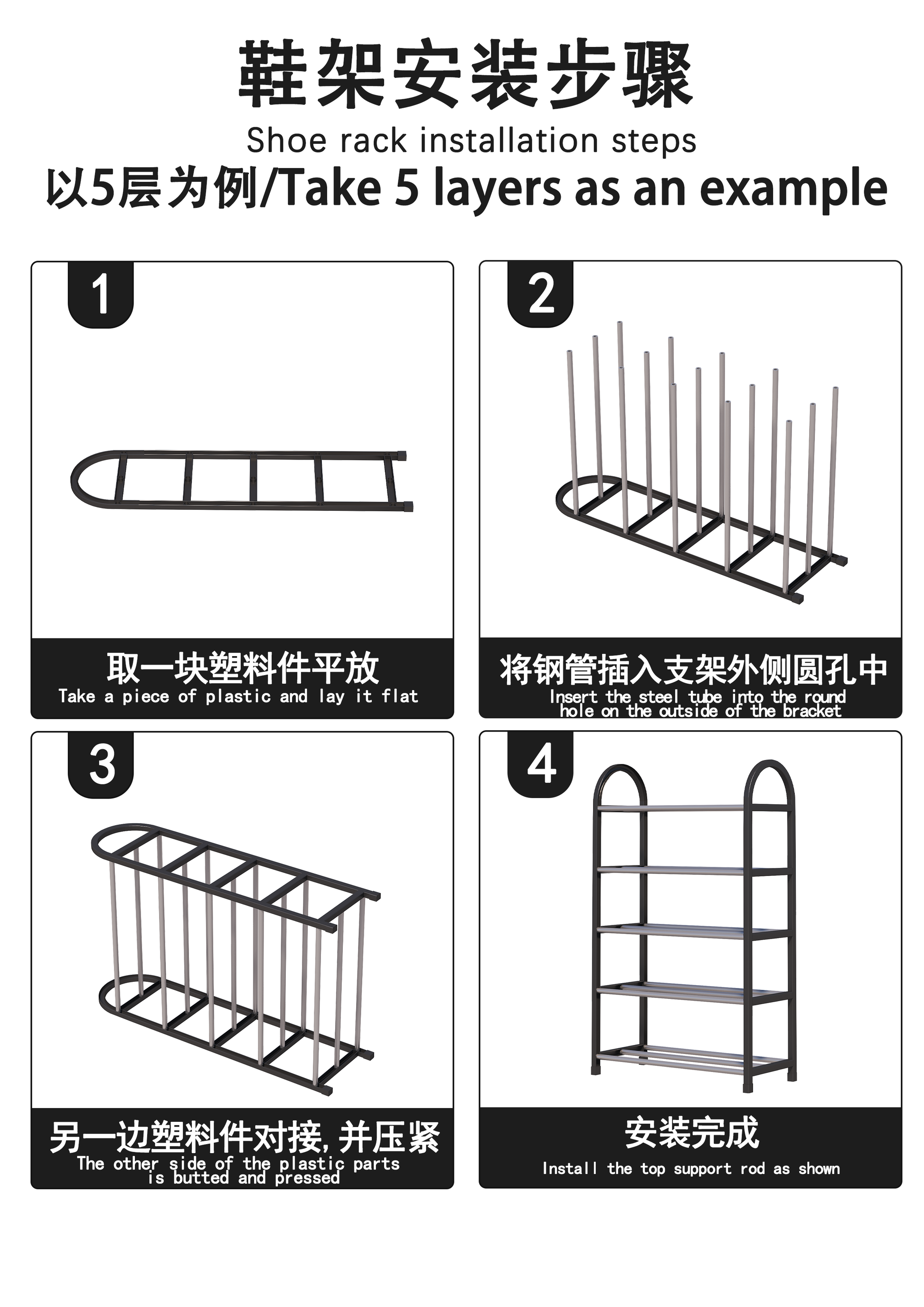 鞋架安装步骤
Shoe rack installation steps
以5层为例/Take 5 layers as an example

1

取一块塑料件平放
Take a piece of plastic and lay it flat

2

将钢管插入支架外侧圆孔中
Insert the steel tube into the round hole on the outside of the bracket

3

另一边塑料件对接,并压紧
The other side of the plastic parts is butted and pressed

4

安装完成
Install the top support rod as shown