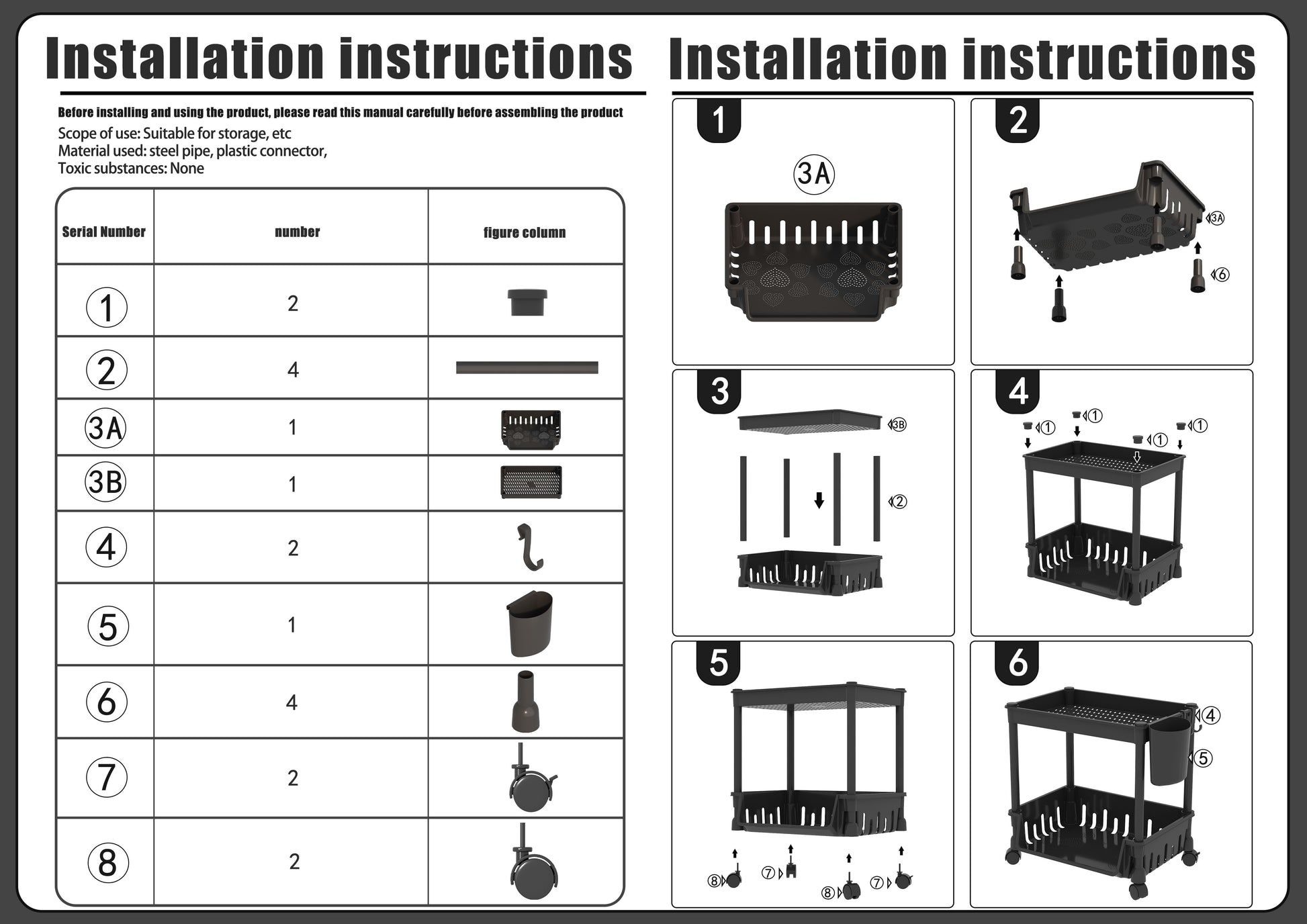 Installation instructions

Before installing and using the product, please read this manual carefully before assembling the product

Scope of use: Suitable for storage, etc
Material used: steel pipe, plastic connector,
Toxic substances: None

| Serial Number | number | figure column |
|---|---|---|
| ① | 2 | |
| ② | 4 | |
| 3A | 1 | |
| 3B | 1 | |
| ④ | 2 | |
| ⑤ | 1 | |
| ⑥ | 4 | |
| ⑦ | 2 | |
| ⑧ | 2 | |

Installation instructions

1
3A

2
3A
⑥

3
3B
②

4
①
①
①
①

5
⑧
⑦
⑧
⑦

6
④
⑤