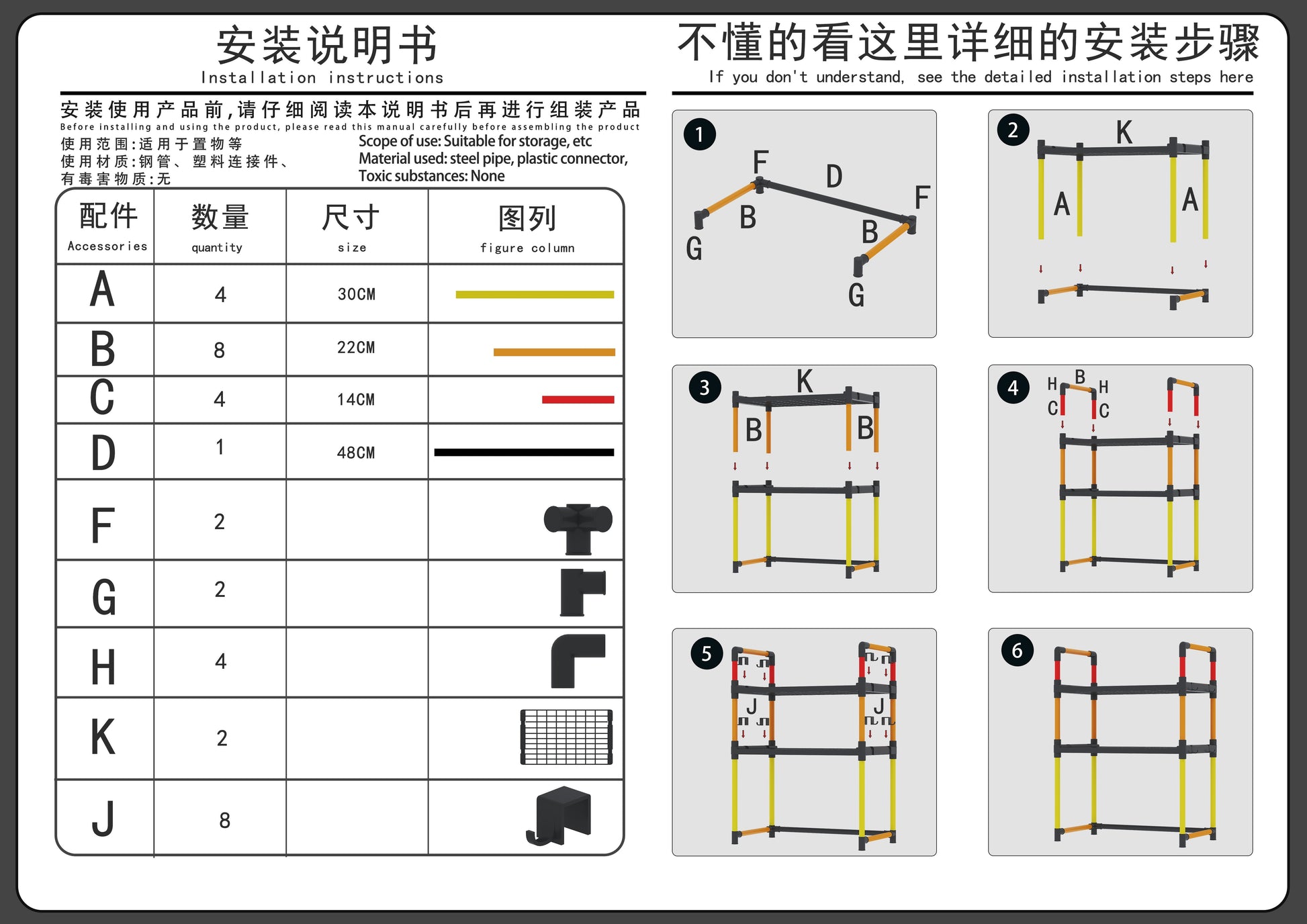 安装说明书
Installation instructions

安装使用产品前,请仔细阅读本说明书后再进行组装产品
Before installing and using the product, please read this manual carefully before assembling the product

使用范围:适用于置物等
使用材质:钢管、塑料连接件、
有毒害物质:无

Scope of use: Suitable for storage, etc
Material used: steel pipe, plastic connector,
Toxic substances: None

| 配件 Accessories | 数量 quantity | 尺寸 size | 图列 figure column |
|---|---|---|---|
| A | 4 | 30CM | |
| B | 8 | 22CM | |
| C | 4 | 14CM | |
| D | 1 | 48CM | |
| F | 2 | | |
| G | 2 | | |
| H | 4 | | |
| K | 2 | | |
| J | 8 | | |

不懂的看这里详细的安装步骤
If you don't understand, see the detailed installation steps here

1
F D F B B G G

2
K A A

3
K B B

4
H B H C C

5
J J

6